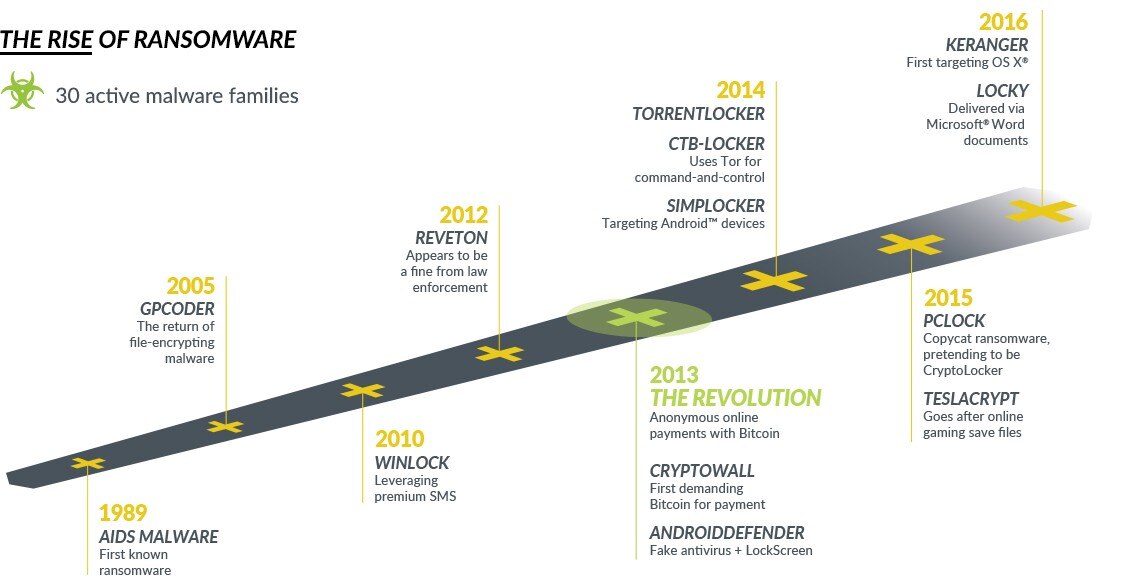 THE RISE OF RANSOMWARE

30 active malware families

1989
AIDS MALWARE
First known ransomware

2005
GPCODER
The return of file-encrypting malware

2010
WINLOCK
Leveraging premium SMS

2012
REVETON
Appears to be a fine from law enforcement

2013
THE REVOLUTION
Anonymous online payments with Bitcoin

CRYPTOWALL
First demanding Bitcoin for payment

ANDROIDDEFENDER
Fake antivirus + LockScreen

2014
TORRENTLOCKER

CTB-LOCKER
Uses Tor for command-and-control

SIMPLOCKER
Targeting Android™ devices

2015
PCLOCK
Copycat ransomware, pretending to be CryptoLocker

TESLACRYPT
Goes after online gaming save files

2016
KERANGER
First targeting OS X®

LOCKY
Delivered via Microsoft® Word documents